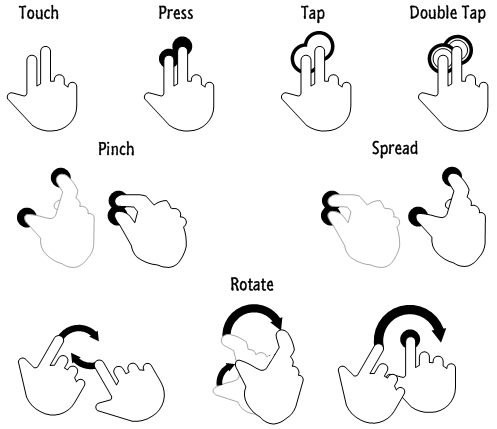 Touch

Press

Tap

Double Tap

Pinch

Spread

Rotate